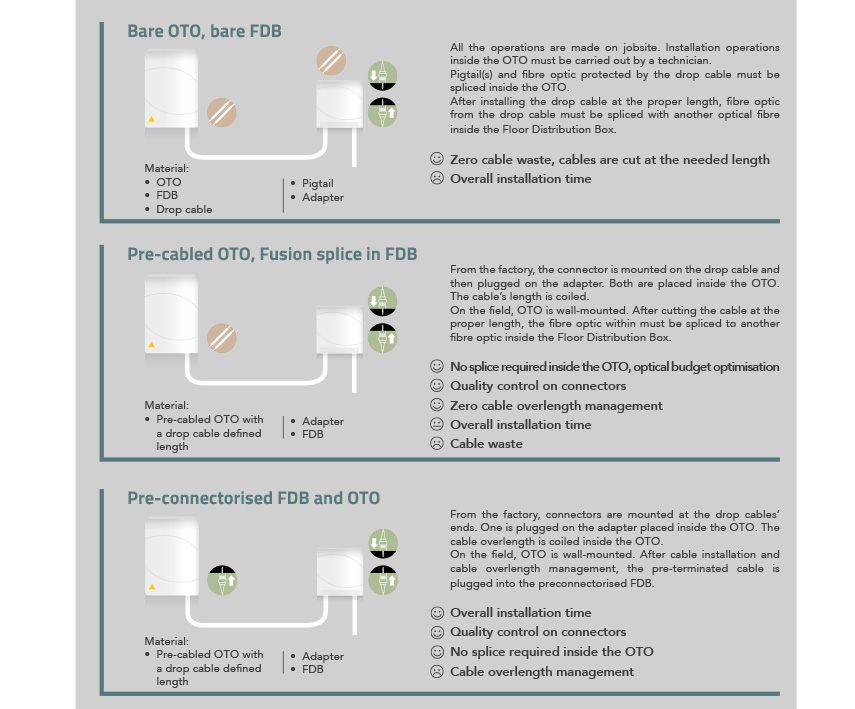 Bare OTO, bare FDB

Material:
• OTO
• FDB
• Drop cable

• Pigtail
• Adapter

All the operations are made on jobsite. Installation operations inside the OTO must be carried out by a technician.
Pigtail(s) and fibre optic protected by the drop cable must be spliced inside the OTO.
After installing the drop cable at the proper length, fibre optic from the drop cable must be spliced with another optical fibre inside the Floor Distribution Box.

☺ Zero cable waste, cables are cut at the needed length
☹ Overall installation time

Pre-cabled OTO, Fusion splice in FDB

Material:
• Pre-cabled OTO with a drop cable defined length

• Adapter
• FDB

From the factory, the connector is mounted on the drop cable and then plugged on the adapter. Both are placed inside the OTO. The cable's length is coiled.
On the field, OTO is wall-mounted. After cutting the cable at the proper length, the fibre optic within must be spliced to another fibre optic inside the Floor Distribution Box.

☺ No splice required inside the OTO, optical budget optimisation
☺ Quality control on connectors
☺ Zero cable overlength management
😐 Overall installation time
☹ Cable waste

Pre-connectorised FDB and OTO

Material:
• Pre-cabled OTO with a drop cable defined length

• Adapter
• FDB

From the factory, connectors are mounted at the drop cables' ends. One is plugged on the adapter placed inside the OTO. The cable overlength is coiled inside the OTO.
On the field, OTO is wall-mounted. After cable installation and cable overlength management, the pre-terminated cable is plugged into the preconnectorised FDB.

☺ Overall installation time
☺ Quality control on connectors
☺ No splice required inside the OTO
☹ Cable overlength management